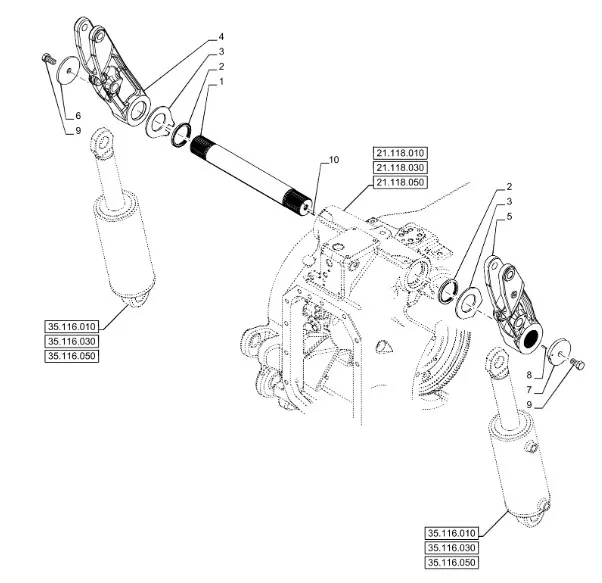 4
3
2
1
6
9
10
21.118.010
21.118.030
21.118.050
2
3
5
35.116.010
35.116.030
35.116.050
8
7
9
35.116.010
35.116.030
35.116.050